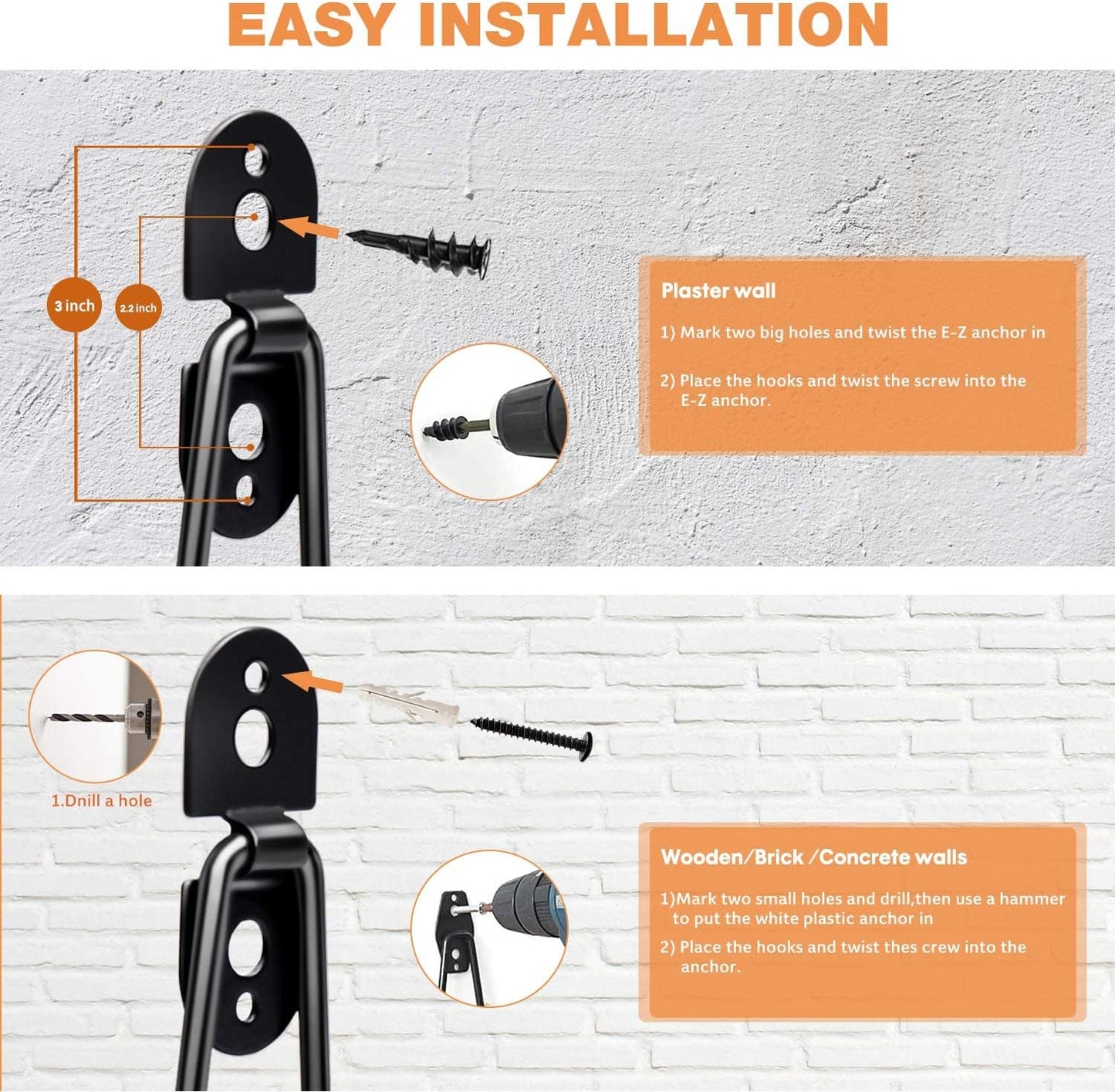 EASY INSTALLATION

3 inch

2.2 inch

Plaster wall

1) Mark two big holes and twist the E-Z anchor in

2) Place the hooks and twist the screw into the E-Z anchor.

1.Dnill a hole

Wooden/Brick /Concrete walls

1)Mark two small holes and drill,then use a hammer to put the white plastic anchor in

2) Place the hooks and twist thes crew into the anchor.