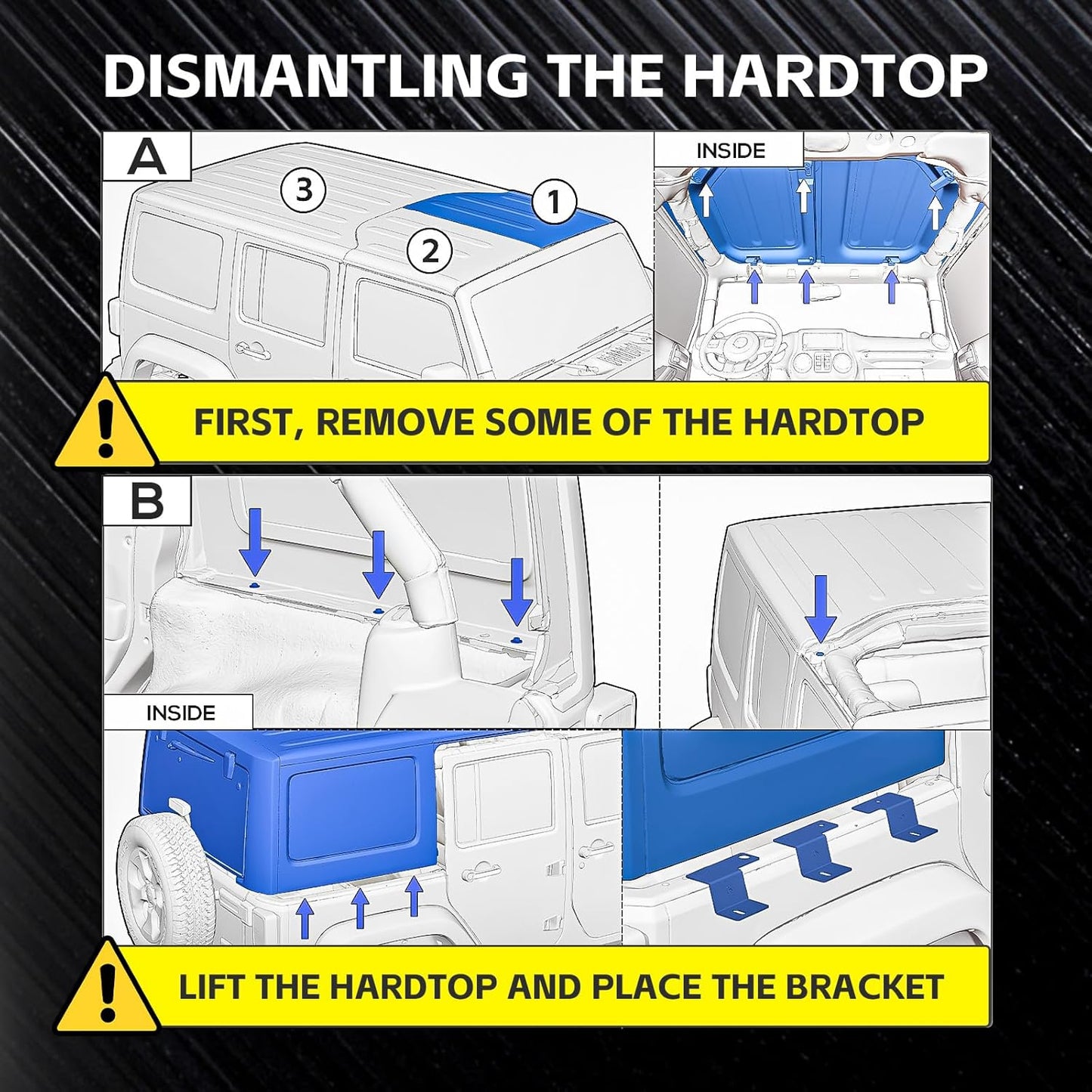 DISMANTLING THE HARDTOP

A

3

1

2

INSIDE

FIRST, REMOVE SOME OF THE HARDTOP

B

INSIDE

LIFT THE HARDTOP AND PLACE THE BRACKET