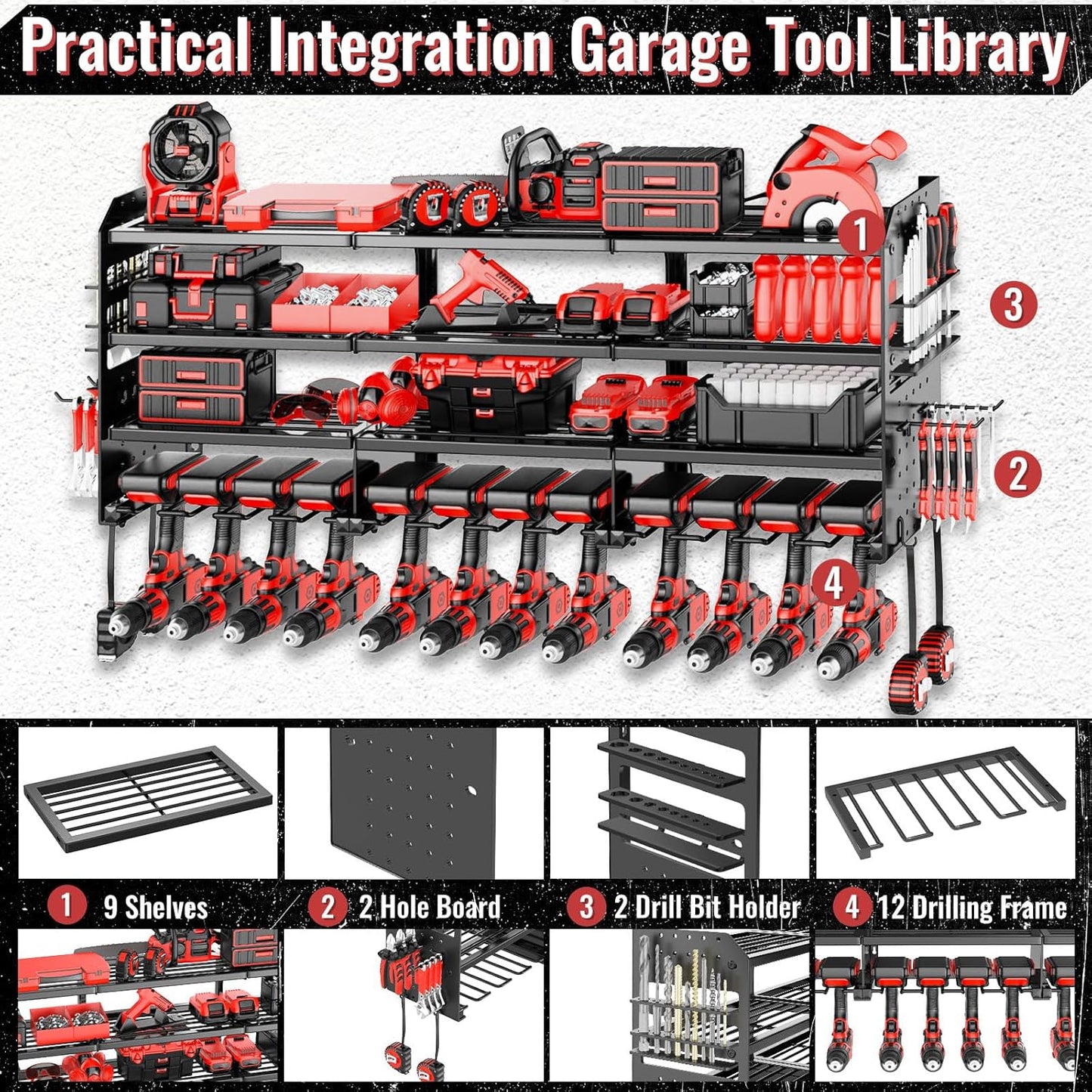 Practical Integration Garage Tool Library

1

3

2

4

1 9 Shelves

2 2 Hole Board

3 2 Drill Bit Holder

4 12 Drilling Frame