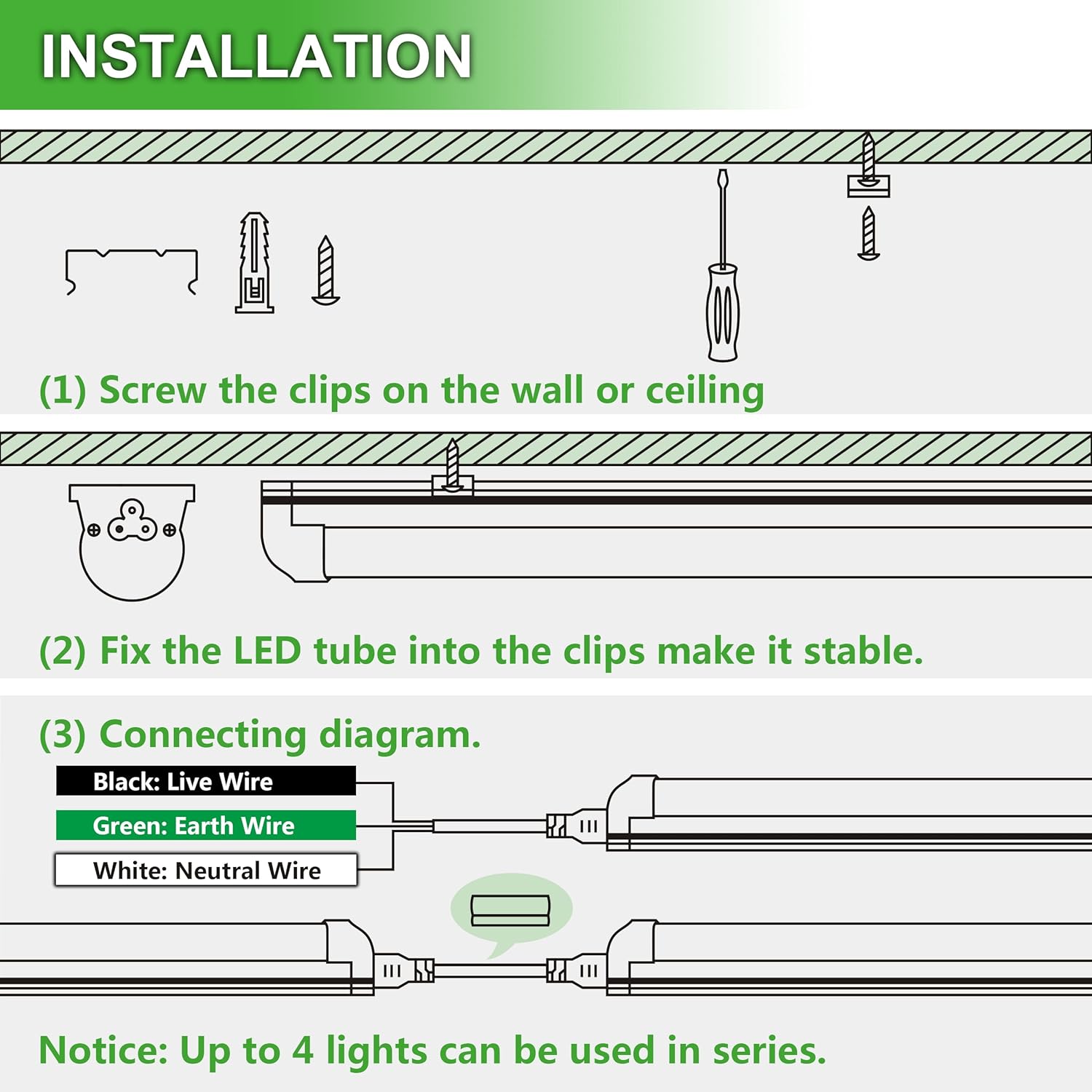 INSTALLATION

(1) Screw the clips on the wall or ceiling

(2) Fix the LED tube into the clips make it stable.

(3) Connecting diagram.

Black: Live Wire

Green: Earth Wire

White: Neutral Wire

Notice: Up to 4 lights can be used in series.