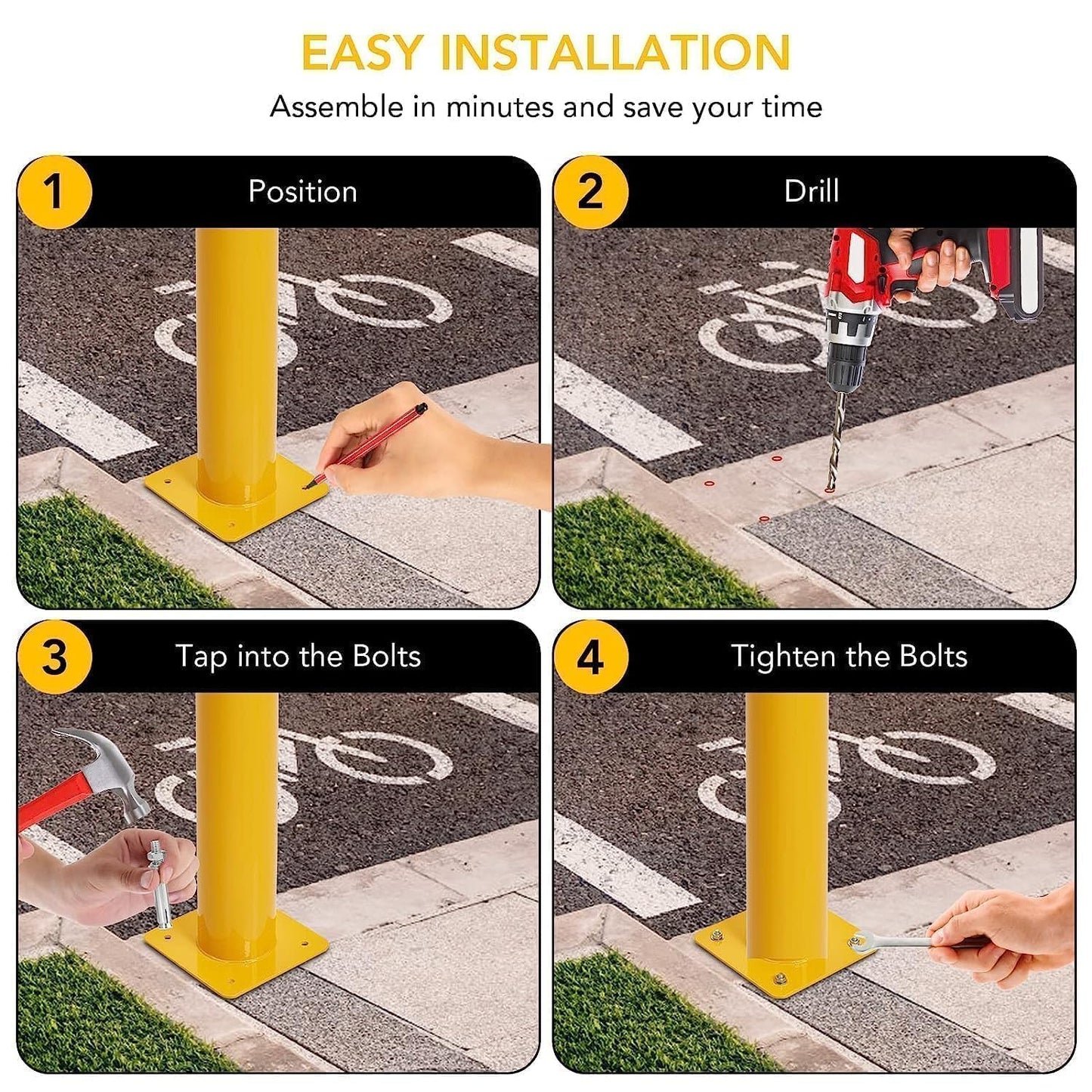 EASY INSTALLATION

Assemble in minutes and save your time

1 Position

2 Drill

3 Tap into the Bolts

4 Tighten the Bolts