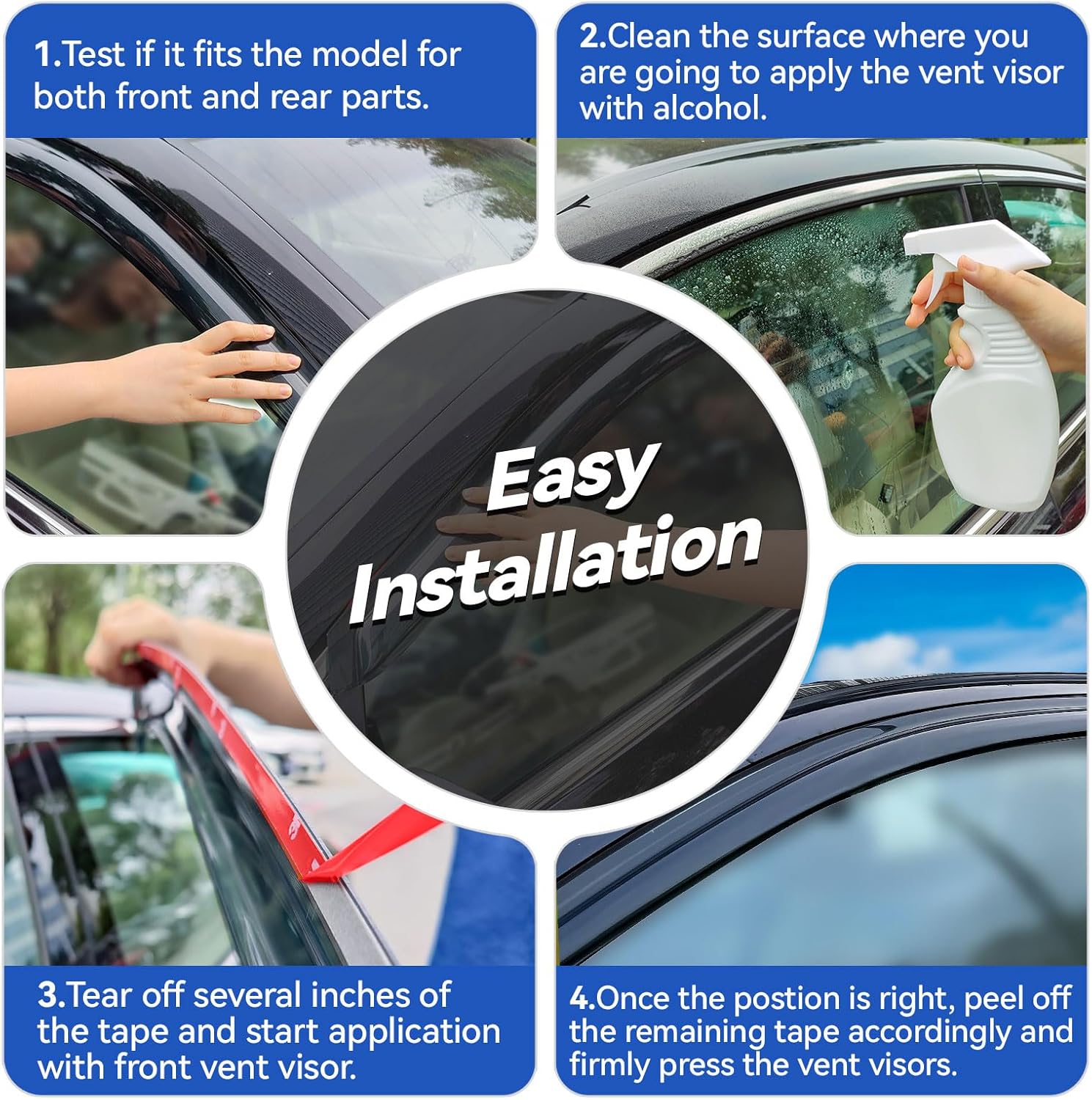 1.Test if it fits the model for both front and rear parts.

2.Clean the surface where you are going to apply the vent visor with alcohol.

Easy Installation

3.Tear off several inches of the tape and start application with front vent visor.

4.Once the postion is right, peel off the remaining tape accordingly and firmly press the vent visors.