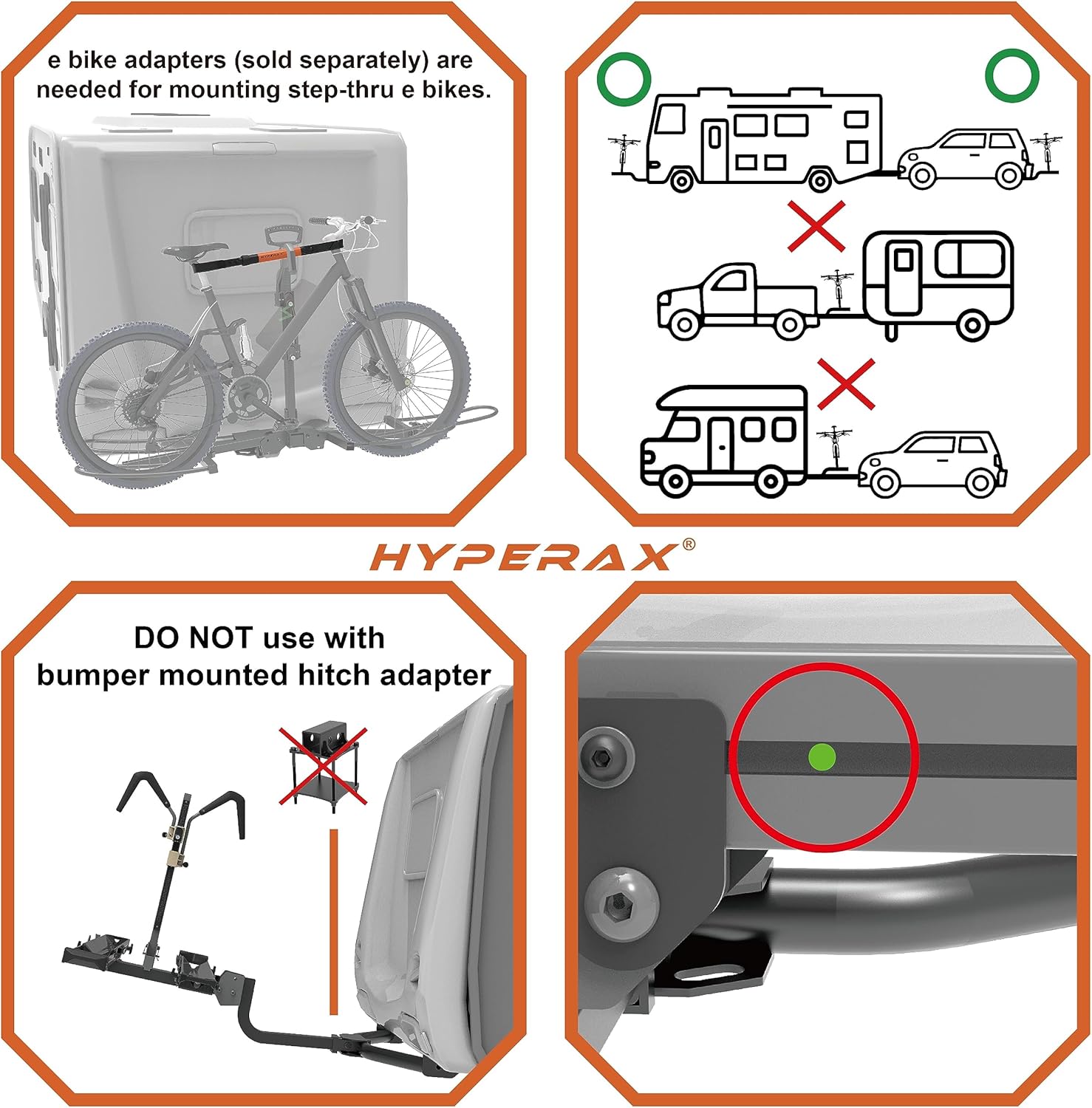 e bike adapters (sold separately) are needed for mounting step-thru e bikes.

HYPERAX®

DO NOT use with bumper mounted hitch adapter