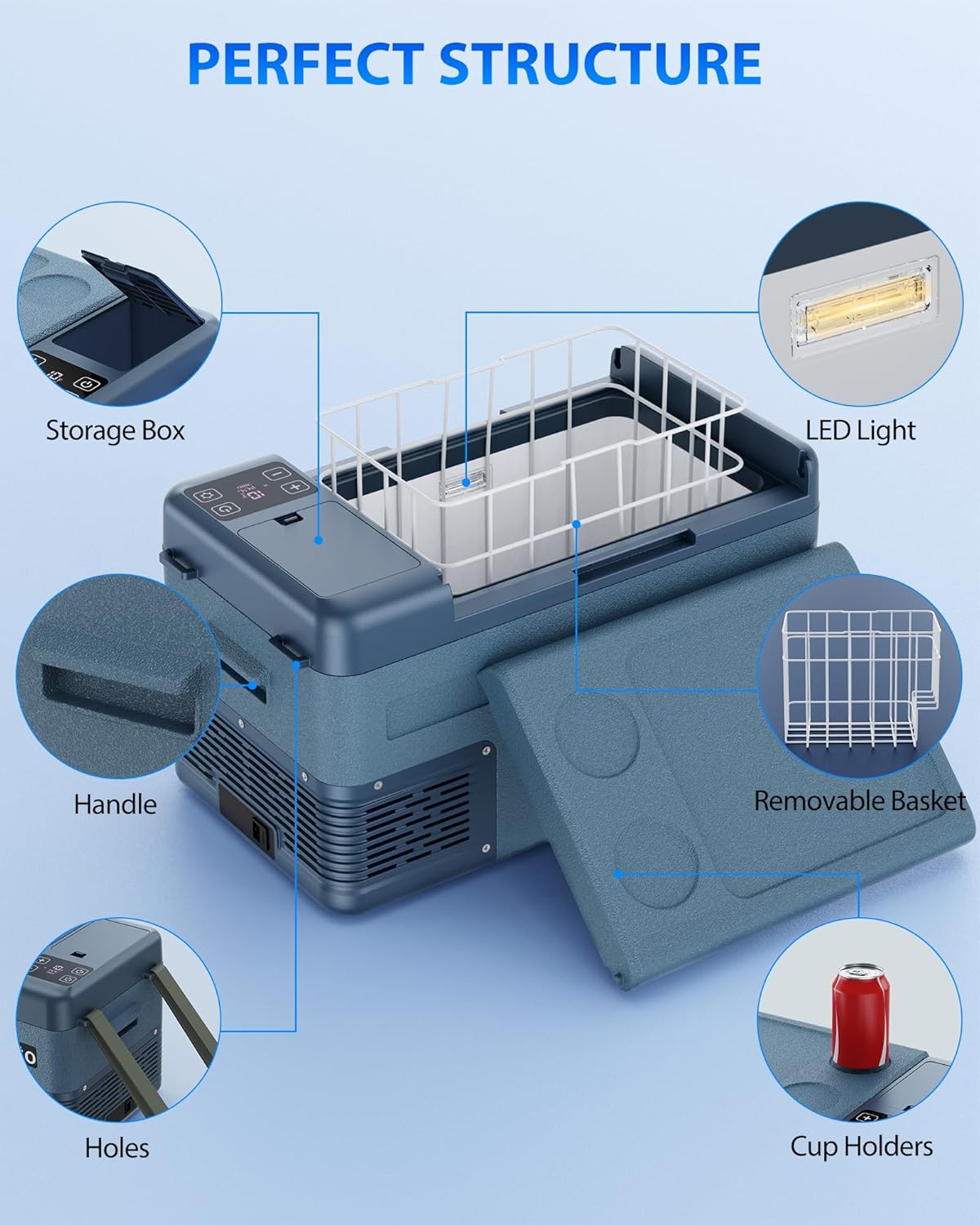 PERFECT STRUCTURE

Storage Box

LED Light

Handle

Removable Basket

Holes

Cup Holders