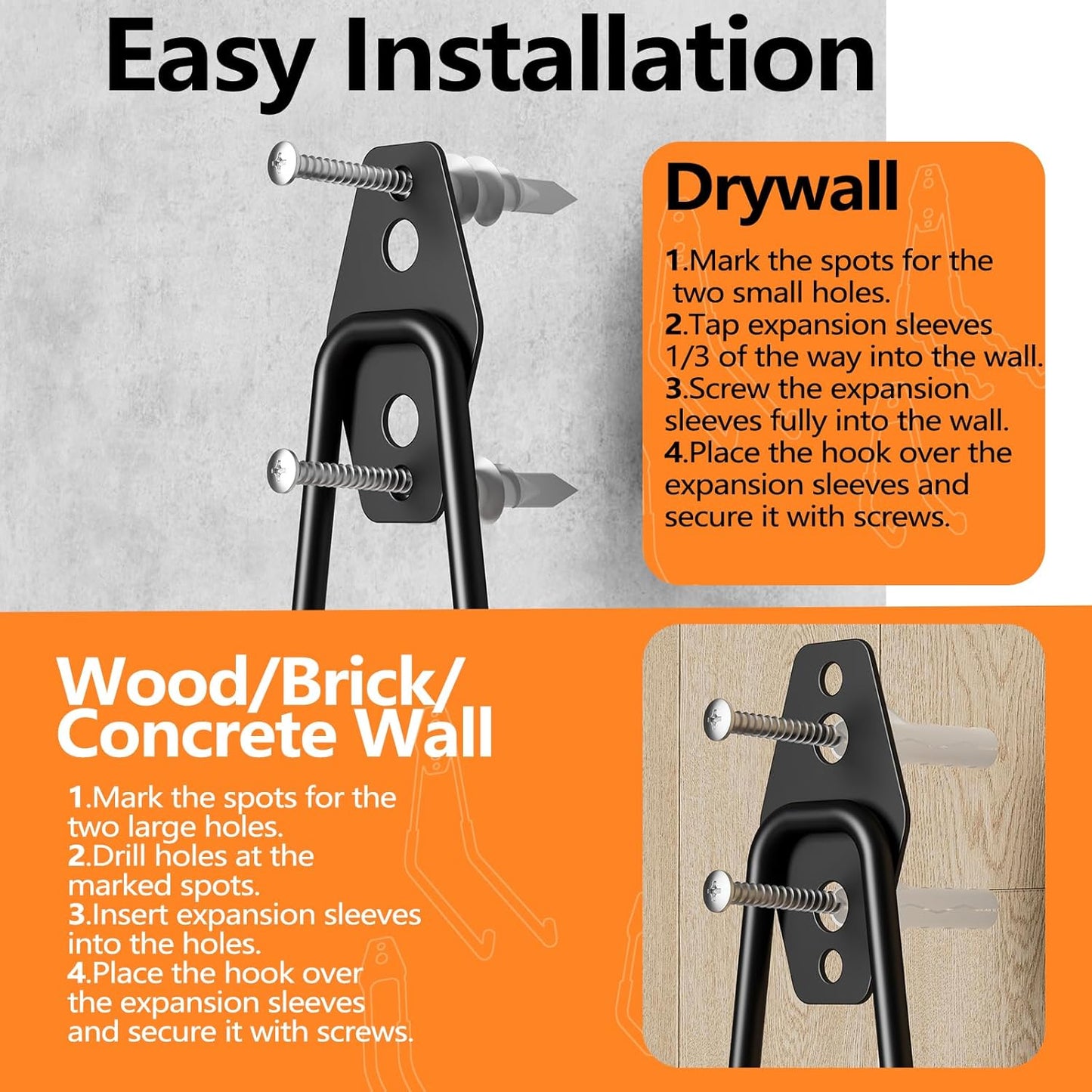 Easy Installation

Drywall

1.Mark the spots for the two small holes.
2.Tap expansion sleeves 1/3 of the way into the wall.
3.Screw the expansion sleeves fully into the wall.
4.Place the hook over the expansion sleeves and secure it with screws.

Wood/Brick/ Concrete Wall

1.Mark the spots for the two large holes.
2.Drill holes at the marked spots.
3.Insert expansion sleeves into the holes.
4.Place the hook over the expansion sleeves and secure it with screws.