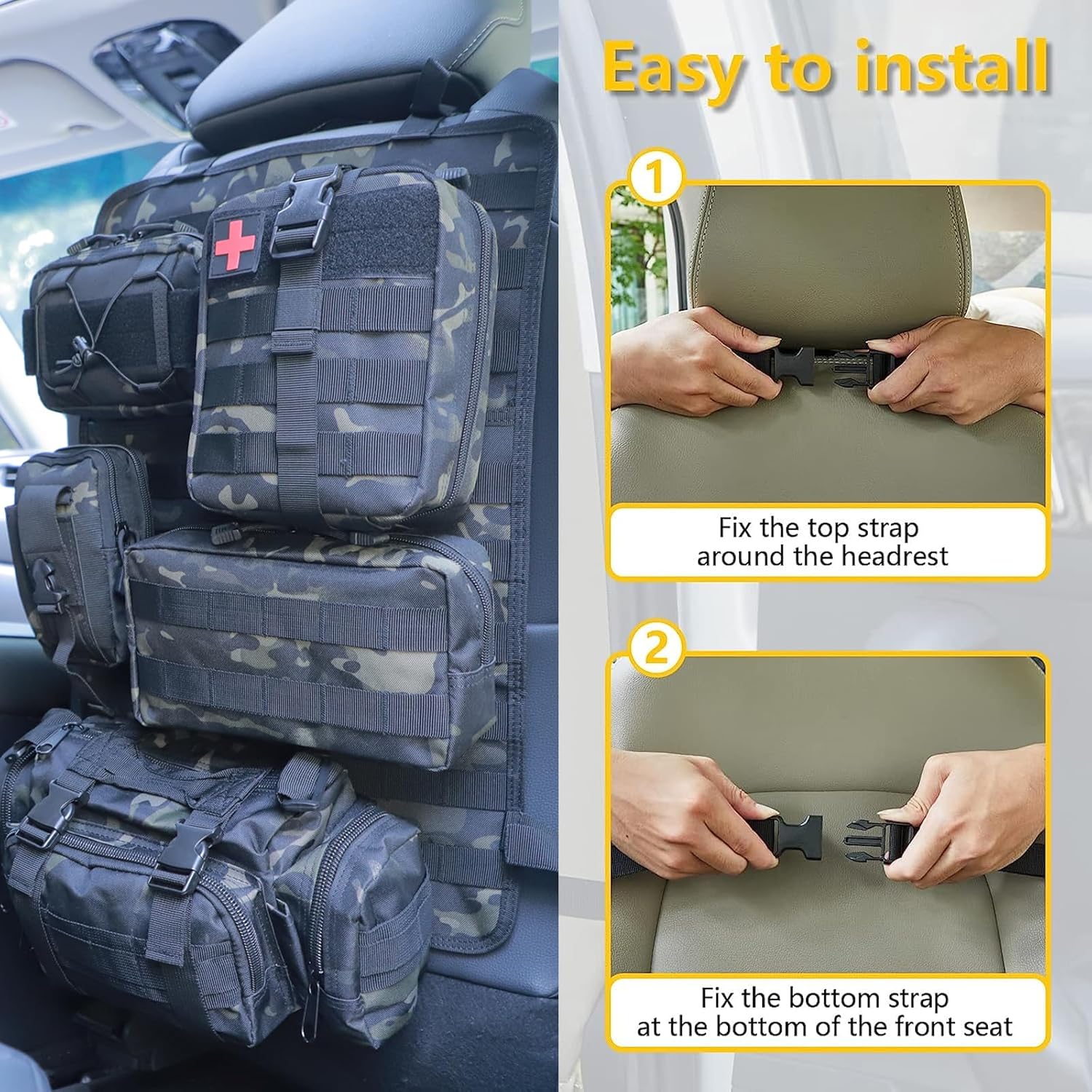 Easy to install

1

Fix the top strap around the headrest

2

Fix the bottom strap at the bottom of the front seat