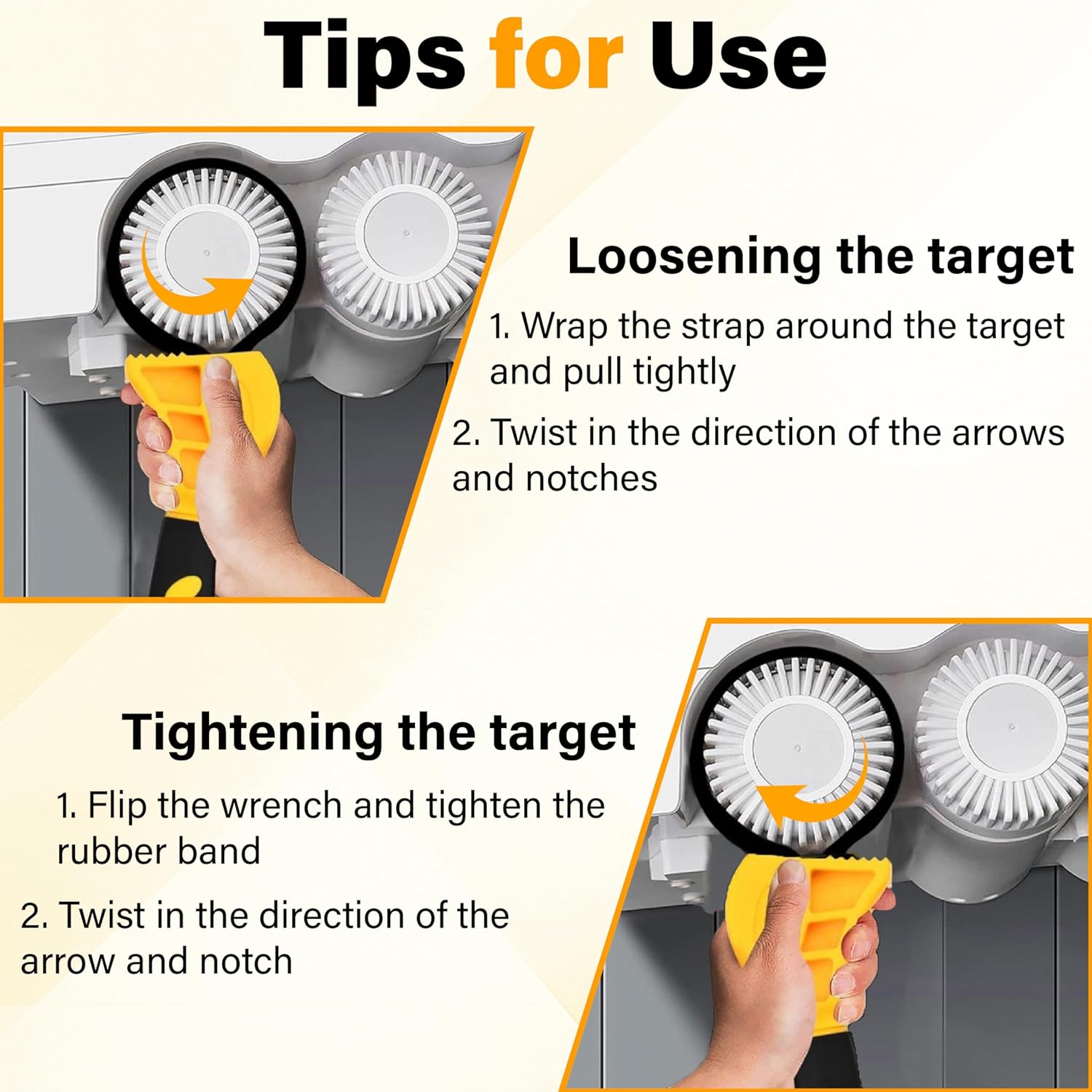 Tips for Use

Loosening the target

1. Wrap the strap around the target and pull tightly

2. Twist in the direction of the arrows and notches

Tightening the target

1. Flip the wrench and tighten the rubber band

2. Twist in the direction of the arrow and notch