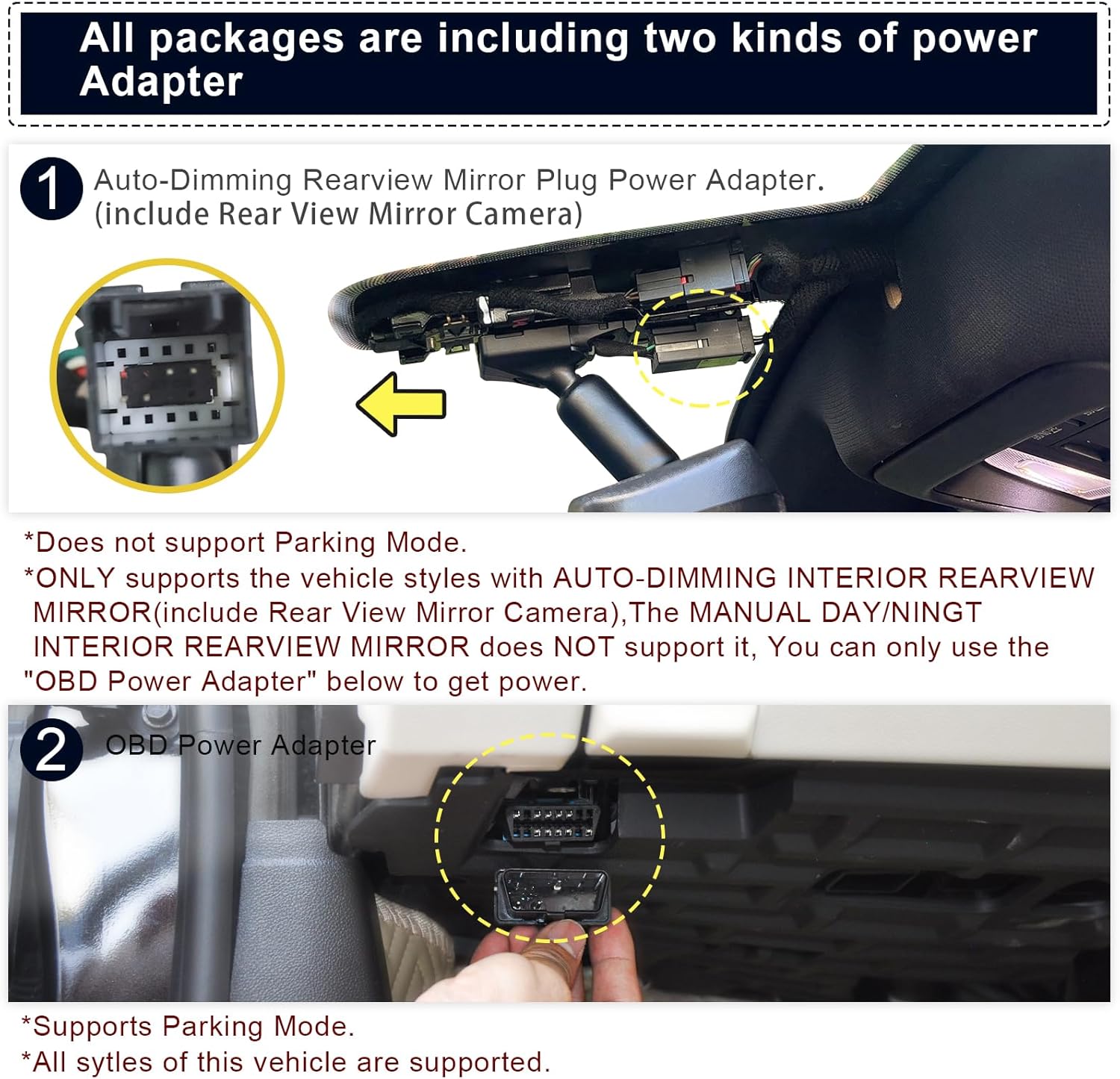 All packages are including two kinds of power Adapter

1 Auto-Dimming Rearview Mirror Plug Power Adapter. (include Rear View Mirror Camera)

*Does not support Parking Mode.
*ONLY supports the vehicle styles with AUTO-DIMMING INTERIOR REARVIEW MIRROR(include Rear View Mirror Camera),The MANUAL DAY/NINGT INTERIOR REARVIEW MIRROR does NOT support it, You can only use the "OBD Power Adapter" below to get power.

2 OBD Power Adapter

*Supports Parking Mode.
*All sytles of this vehicle are supported.