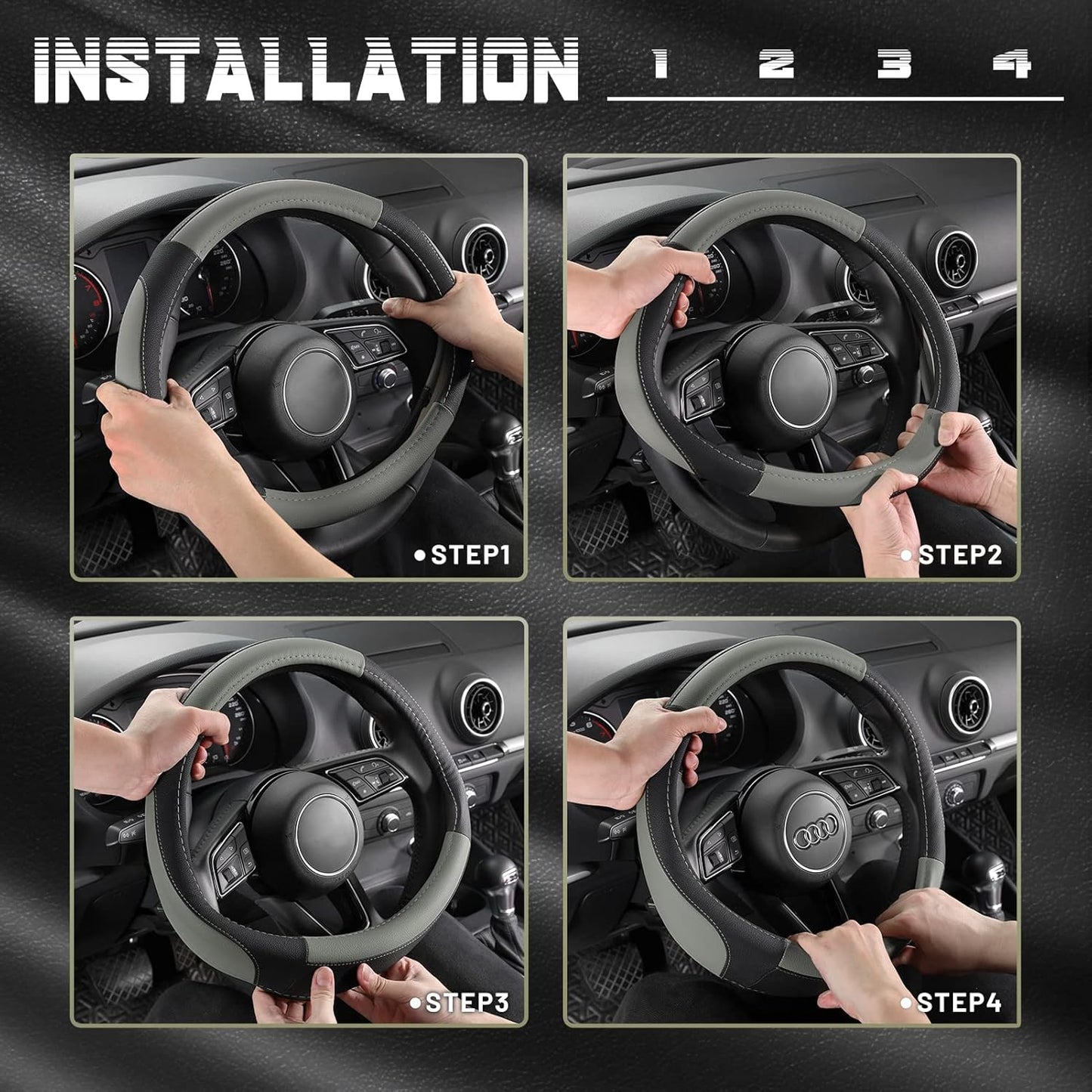 INSTALLATION 1 2 3 4

●STEP1

●STEP2

●STEP3

●STEP4