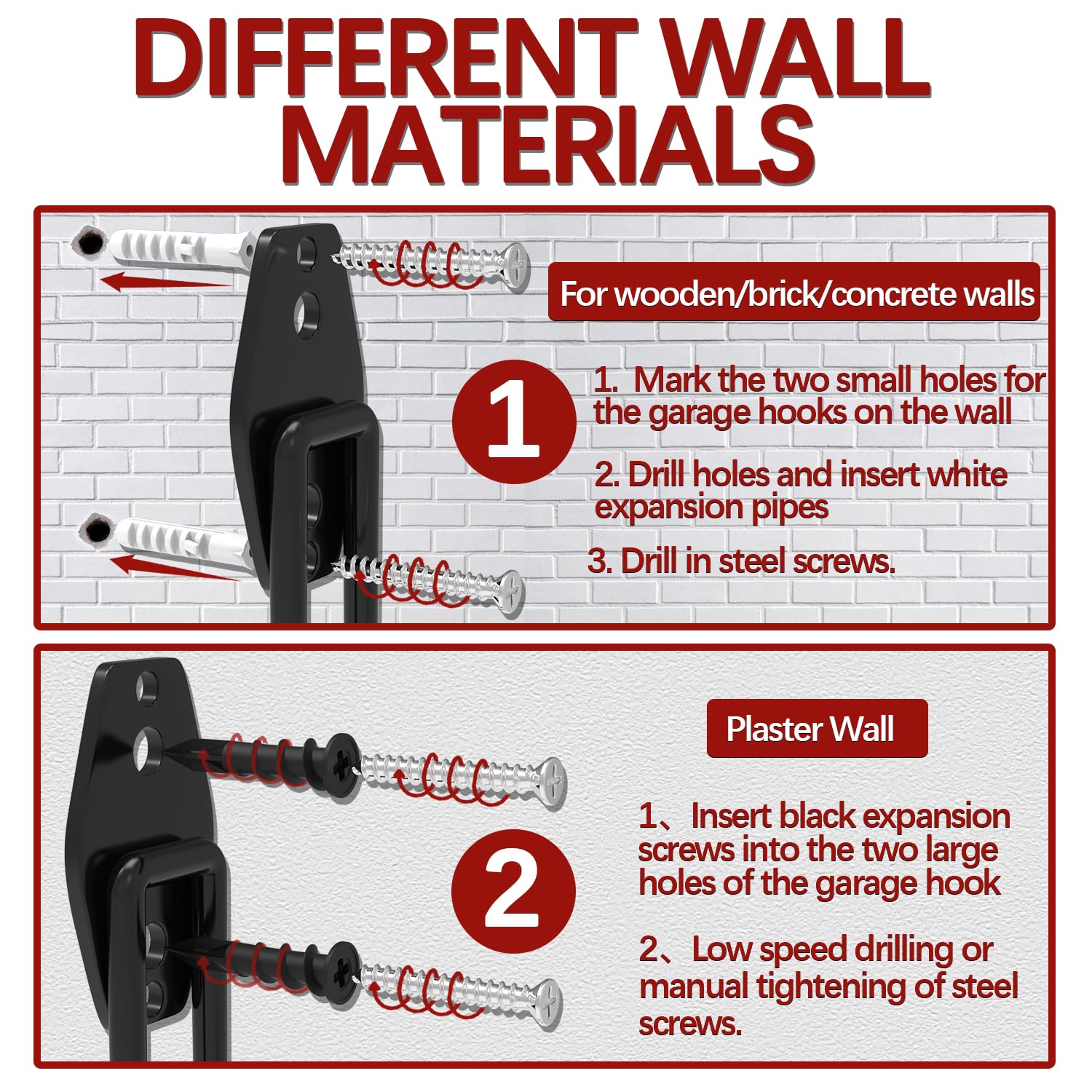 DIFFERENT WALL MATERIALS

For wooden/brick/concrete walls

1

1. Mark the two small holes for the garage hooks on the wall

2. Drill holes and insert white expansion pipes

3. Drill in steel screws.

Plaster Wall

2

1、Insert black expansion screws into the two large holes of the garage hook

2、Low speed drilling or manual tightening of steel screws.