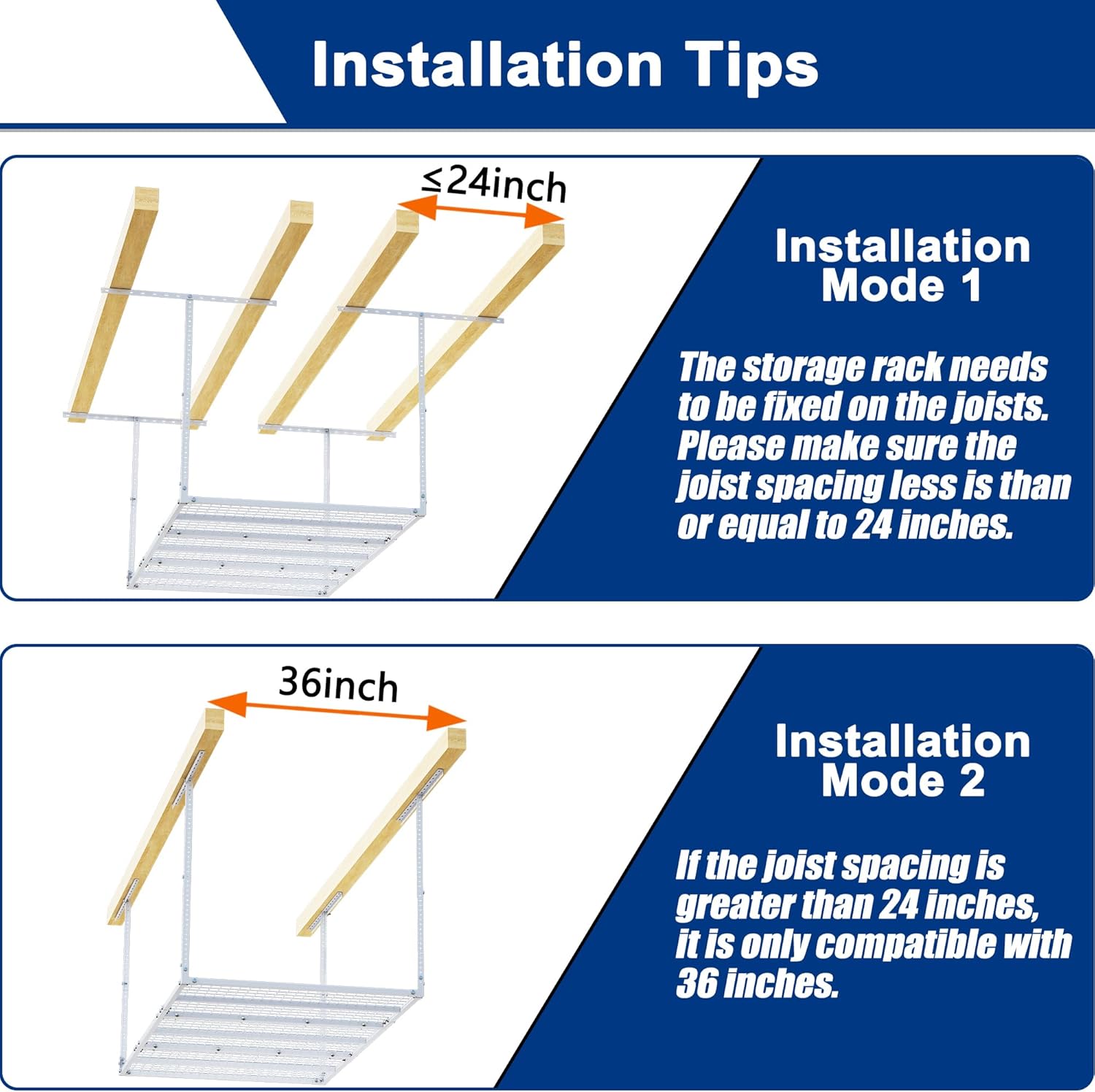 Installation Tips

≤24inch

Installation Mode 1

The storage rack needs to be fixed on the joists. Please make sure the joist spacing less is than or equal to 24 inches.

36inch

Installation Mode 2

If the joist spacing is greater than 24 inches, it is only compatible with 36 inches.