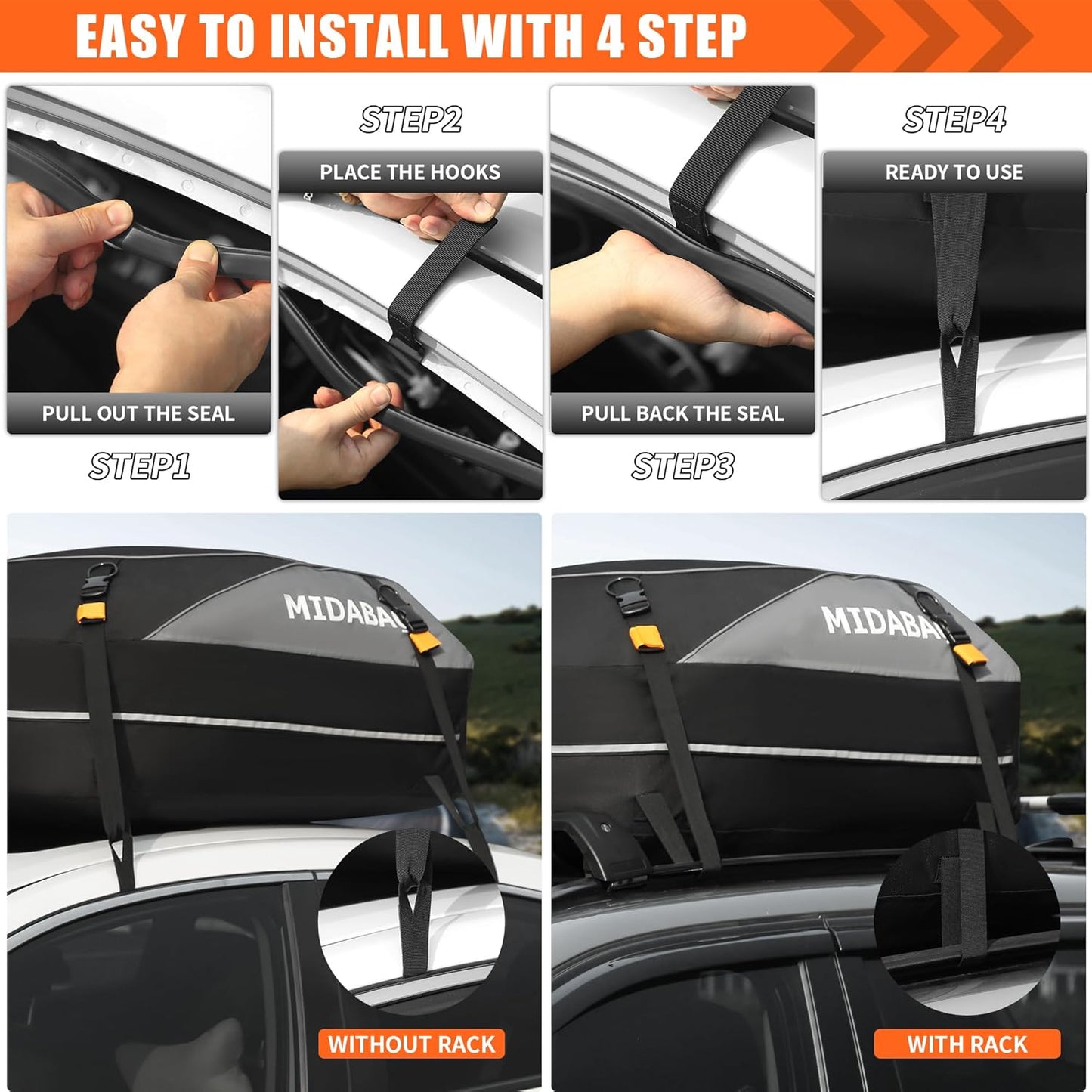 EASY TO INSTALL WITH 4 STEP

PULL OUT THE SEAL

STEP1

STEP2

PLACE THE HOOKS

PULL BACK THE SEAL

STEP3

STEP4

READY TO USE

MIDABA

WITHOUT RACK

MIDABA

WITH RACK