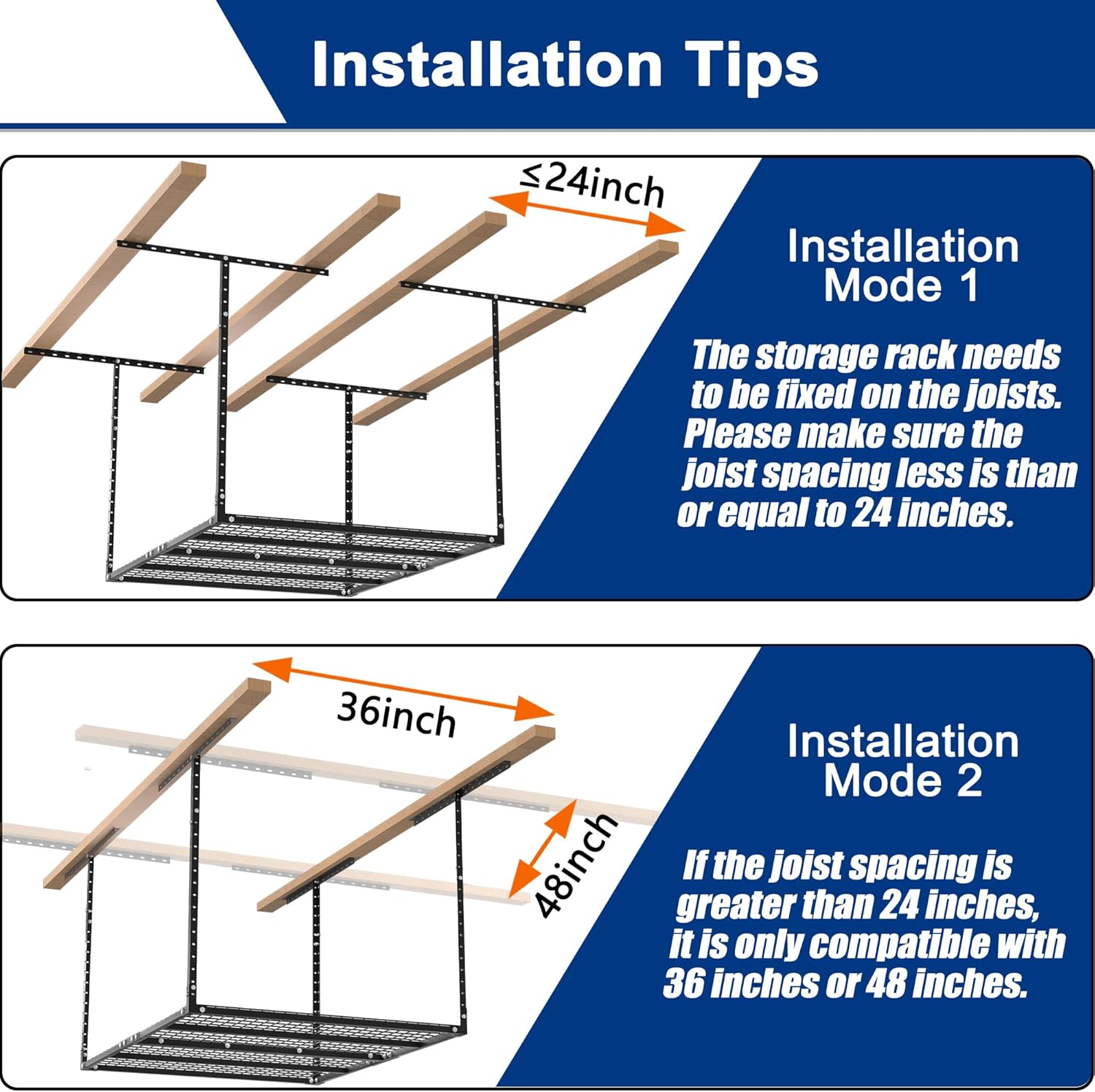 Installation Tips

≤24inch

Installation Mode 1

The storage rack needs to be fixed on the joists. Please make sure the joist spacing less is than or equal to 24 inches.

36inch

48inch

Installation Mode 2

If the joist spacing is greater than 24 inches, it is only compatible with 36 inches or 48 inches.