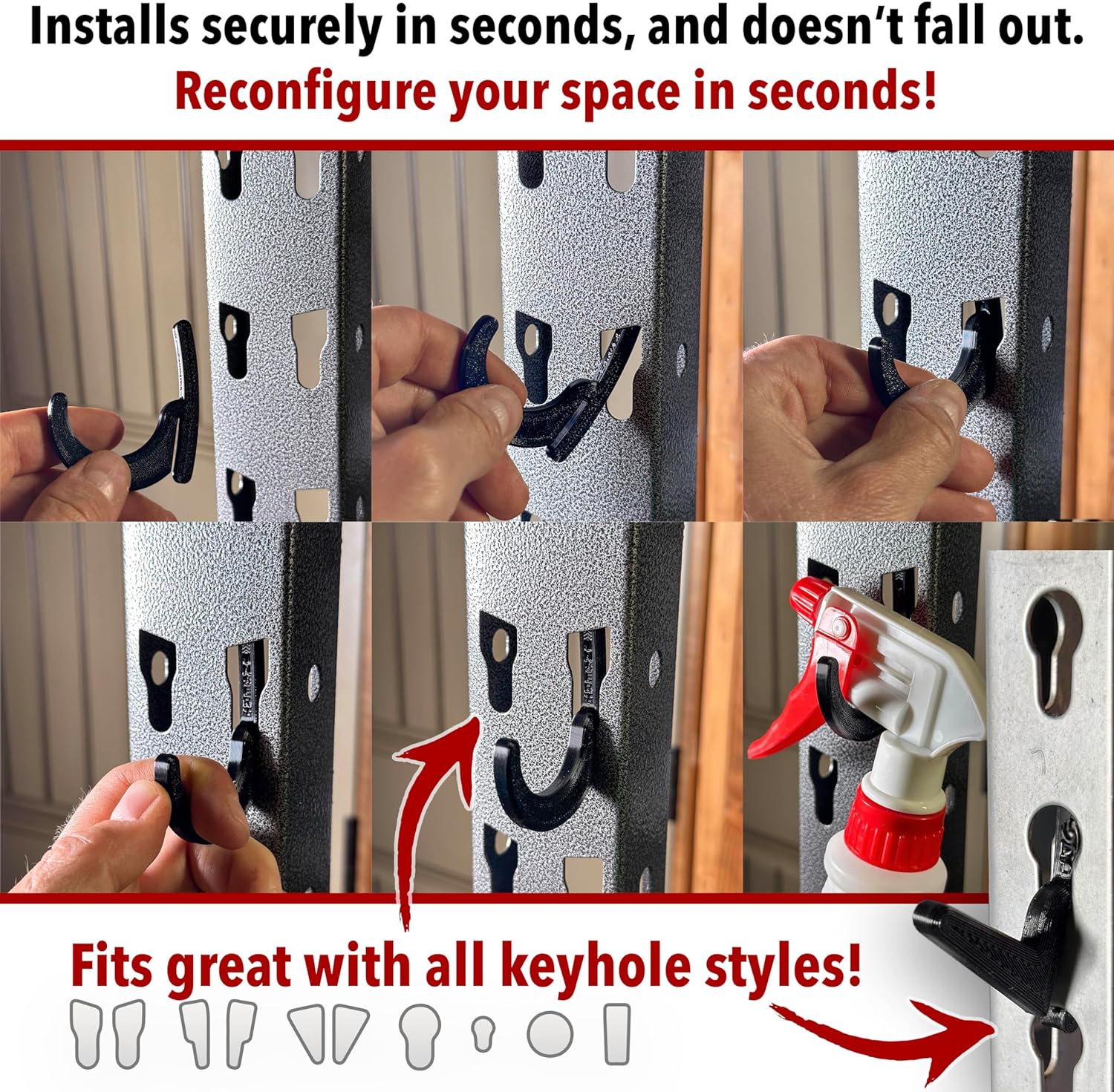 Installs securely in seconds, and doesn't fall out.
Reconfigure your space in seconds!

Fits great with all keyhole styles!